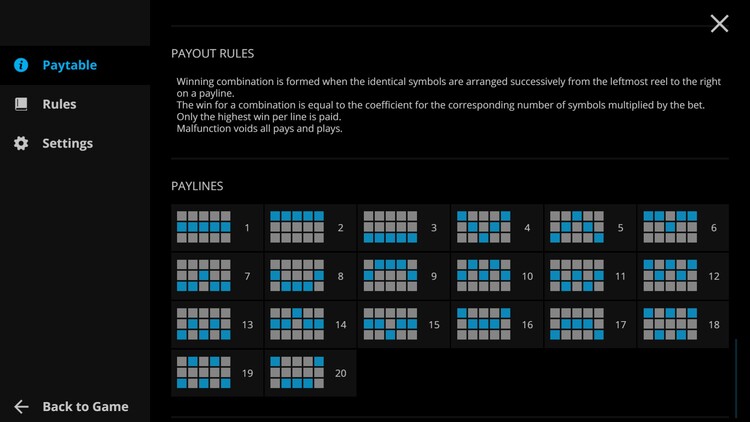 Paytable
Rules
Settings
Back to Game

PAYOUT RULES

Winning combination is formed when the identical symbols are arranged successively from the leftmost reel to the right on a payline.
The win for a combination is equal to the coefficient for the corresponding number of symbols multiplied by the bet.
Only the highest win per line is paid.
Malfunction voids all pays and plays.

PAYLINES

1 2 3 4 5 6
7 8 9 10 11 12
13 14 15 16 17 18
19 20